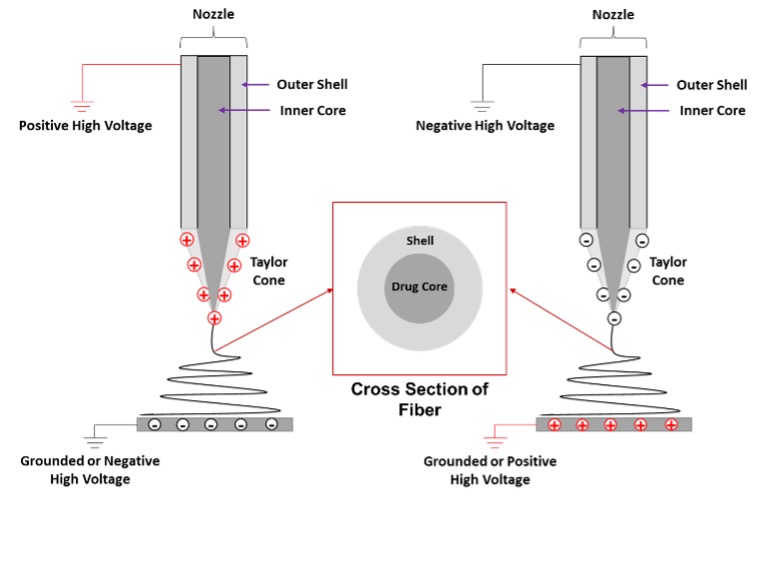 Nozzle

Outer Shell

Inner Core

Positive High Voltage

Taylor Cone

Grounded or Negative High Voltage

Shell

Drug Core

Cross Section of Fiber

Nozzle

Outer Shell

Inner Core

Negative High Voltage

Taylor Cone

Grounded or Positive High Voltage