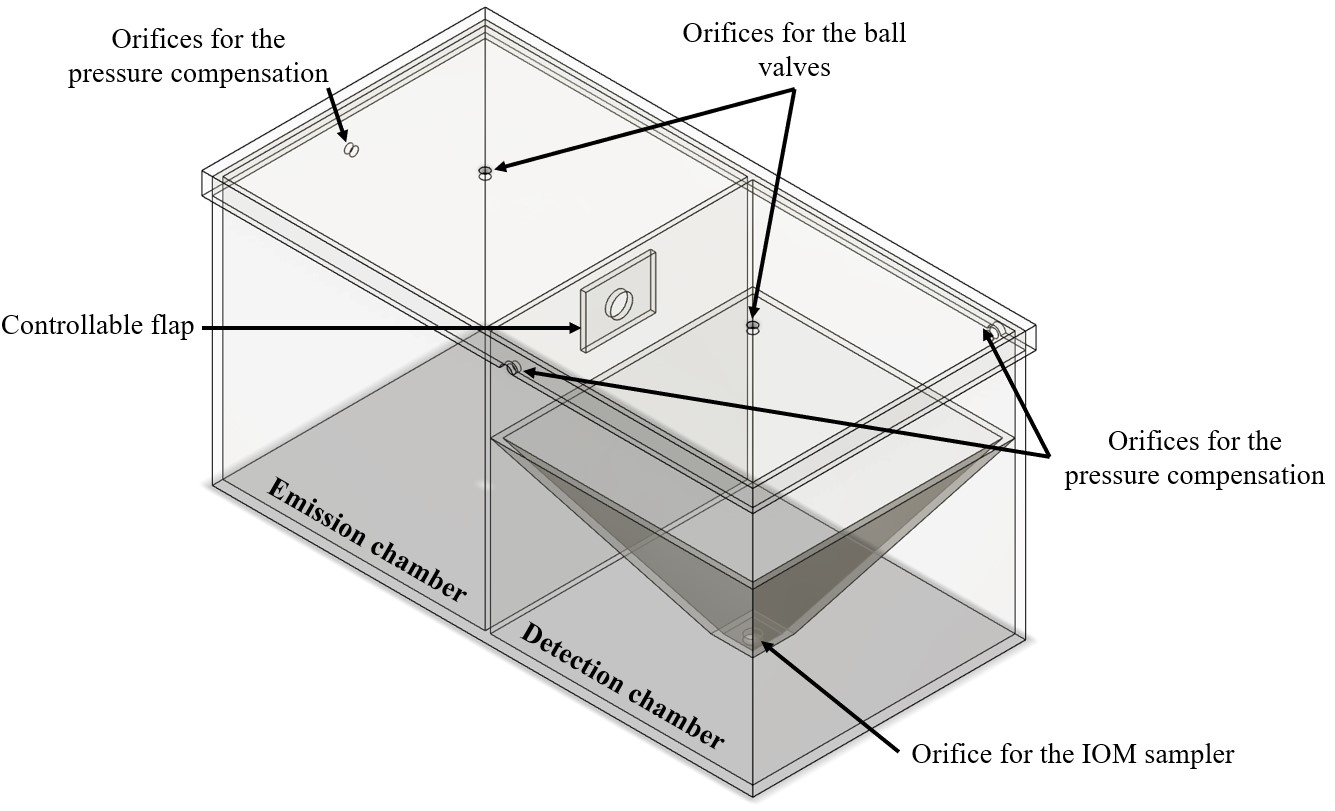 Orifices for the pressure compensation

Orifices for the ball valves

Controllable flap

Orifices for the pressure compensation

Emission chamber

Detection chamber

Orifice for the IOM sampler