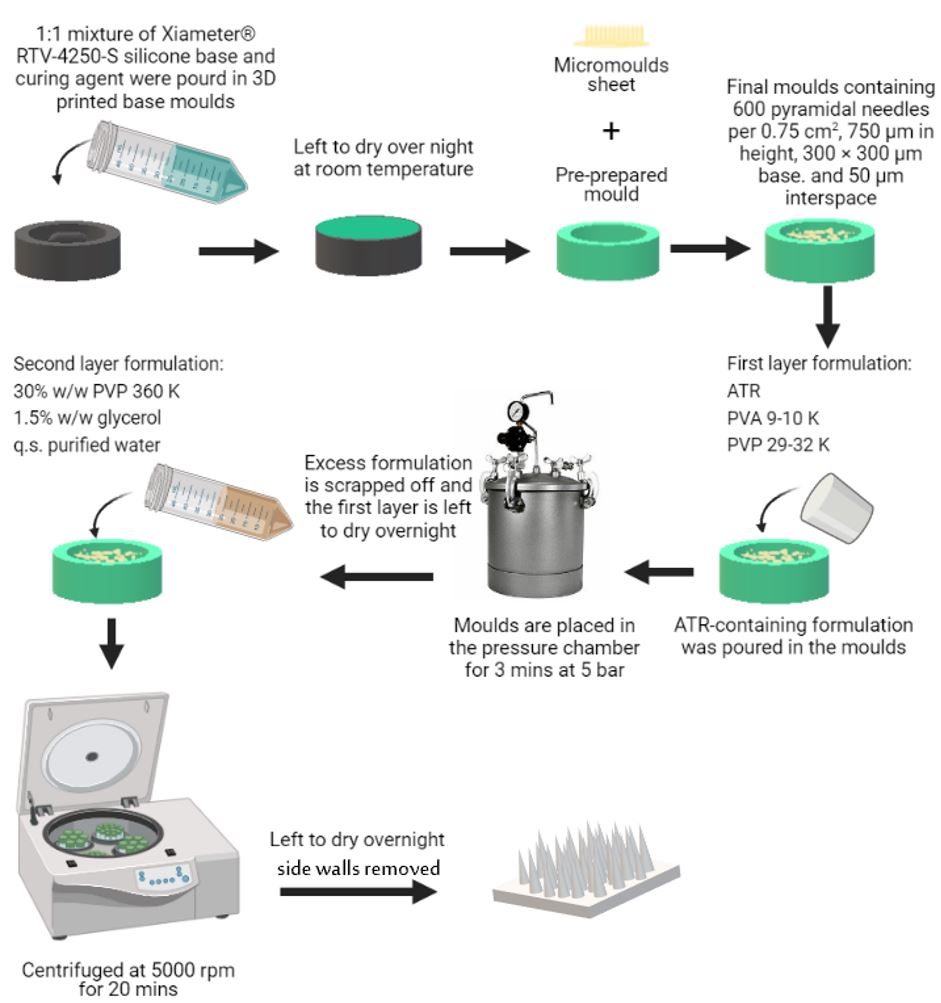 1:1 mixture of Xiameter® RTV-4250-S silicone base and curing agent were pourd in 3D printed base moulds

Left to dry over night at room temperature

Micromoulds sheet

+

Pre-prepared mould

Final moulds containing 600 pyramidal needles per 0.75 cm$^2$, 750 µm in height, 300 × 300 µm base. and 50 µm interspace

First layer formulation:
ATR
PVA 9-10 K
PVP 29-32 K

ATR-containing formulation was poured in the moulds

Moulds are placed in the pressure chamber for 3 mins at 5 bar

Excess formulation is scrapped off and the first layer is left to dry overnight

Second layer formulation:
30% w/w PVP 360 K
1.5% w/w glycerol
q.s. purified water

Centrifuged at 5000 rpm for 20 mins

Left to dry overnight
side walls removed