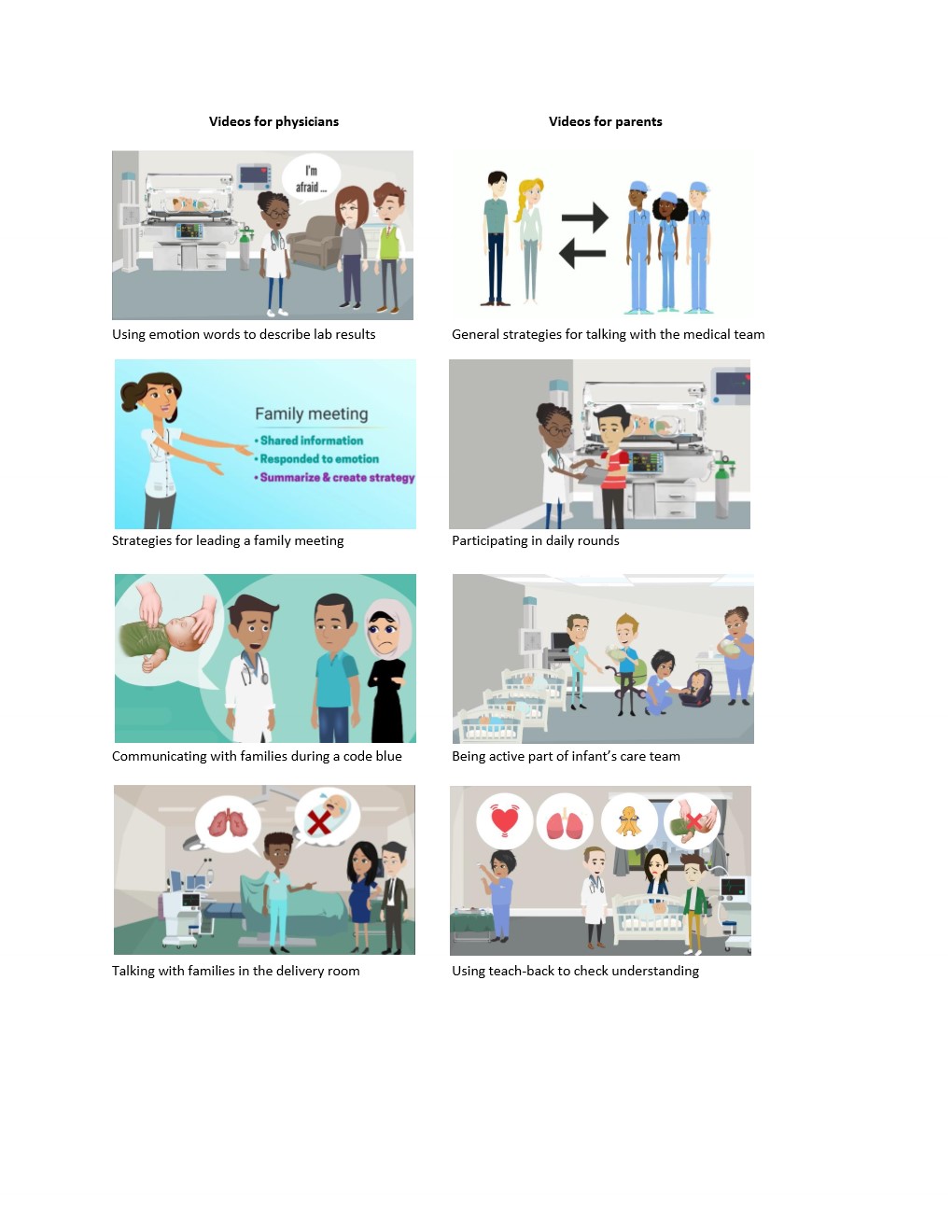 Videos for physicians

I'm afraid ...

Using emotion words to describe lab results

Family meeting
• Shared information
• Responded to emotion
• Summarize & create strategy

Strategies for leading a family meeting

Communicating with families during a code blue

Talking with families in the delivery room

Videos for parents

General strategies for talking with the medical team

Participating in daily rounds

Being active part of infant's care team

Using teach-back to check understanding