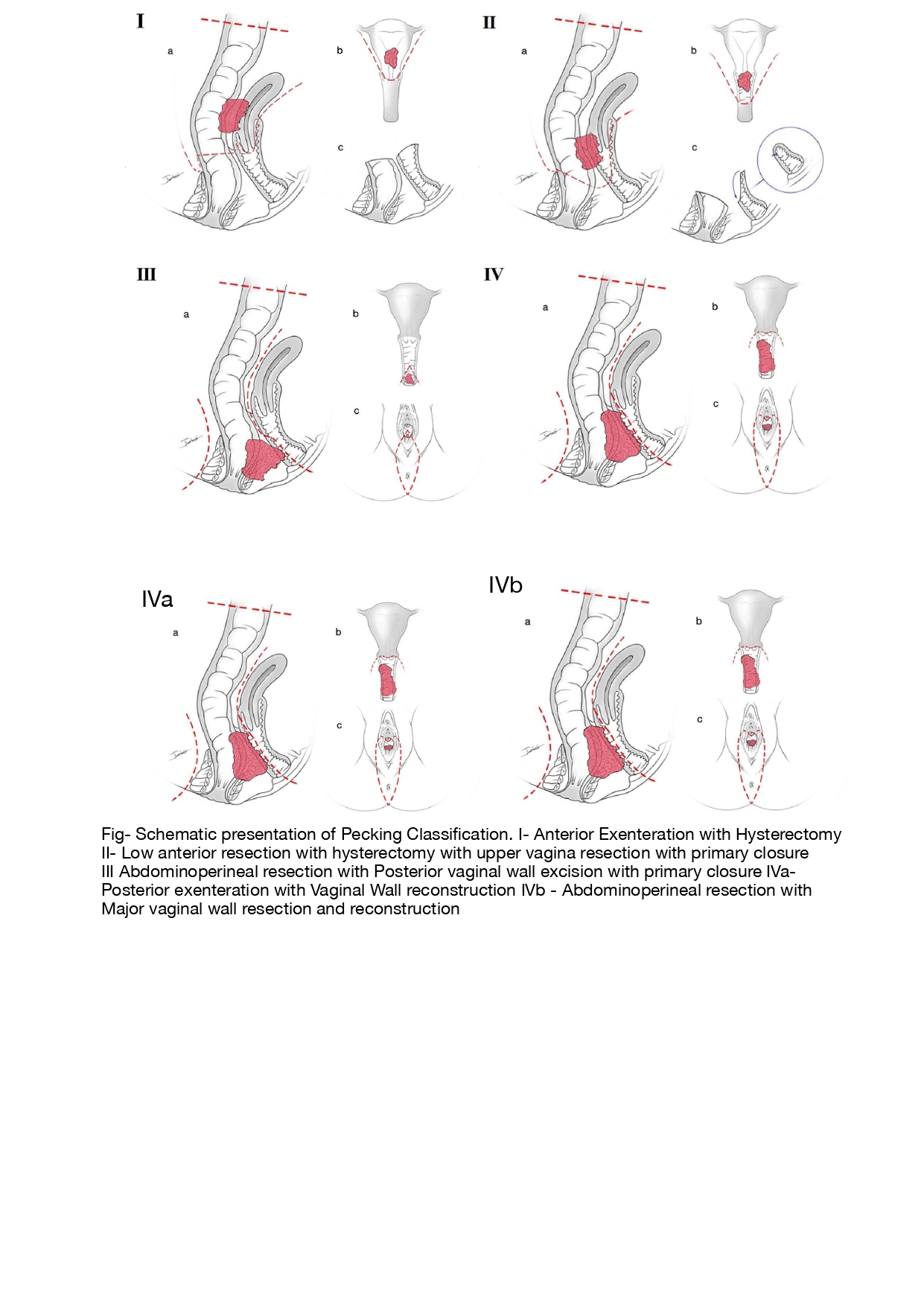 I

a

b

c

II

a

b

c

III

a

b

c

IV

a

b

c

IVa

a

b

c

IVb

a

b

c

Fig- Schematic presentation of Pecking Classification. I- Anterior Exenteration with Hysterectomy II- Low anterior resection with hysterectomy with upper vagina resection with primary closure III Abdominoperineal resection with Posterior vaginal wall excision with primary closure IVa- Posterior exenteration with Vaginal Wall reconstruction IVb - Abdominoperineal resection with Major vaginal wall resection and reconstruction