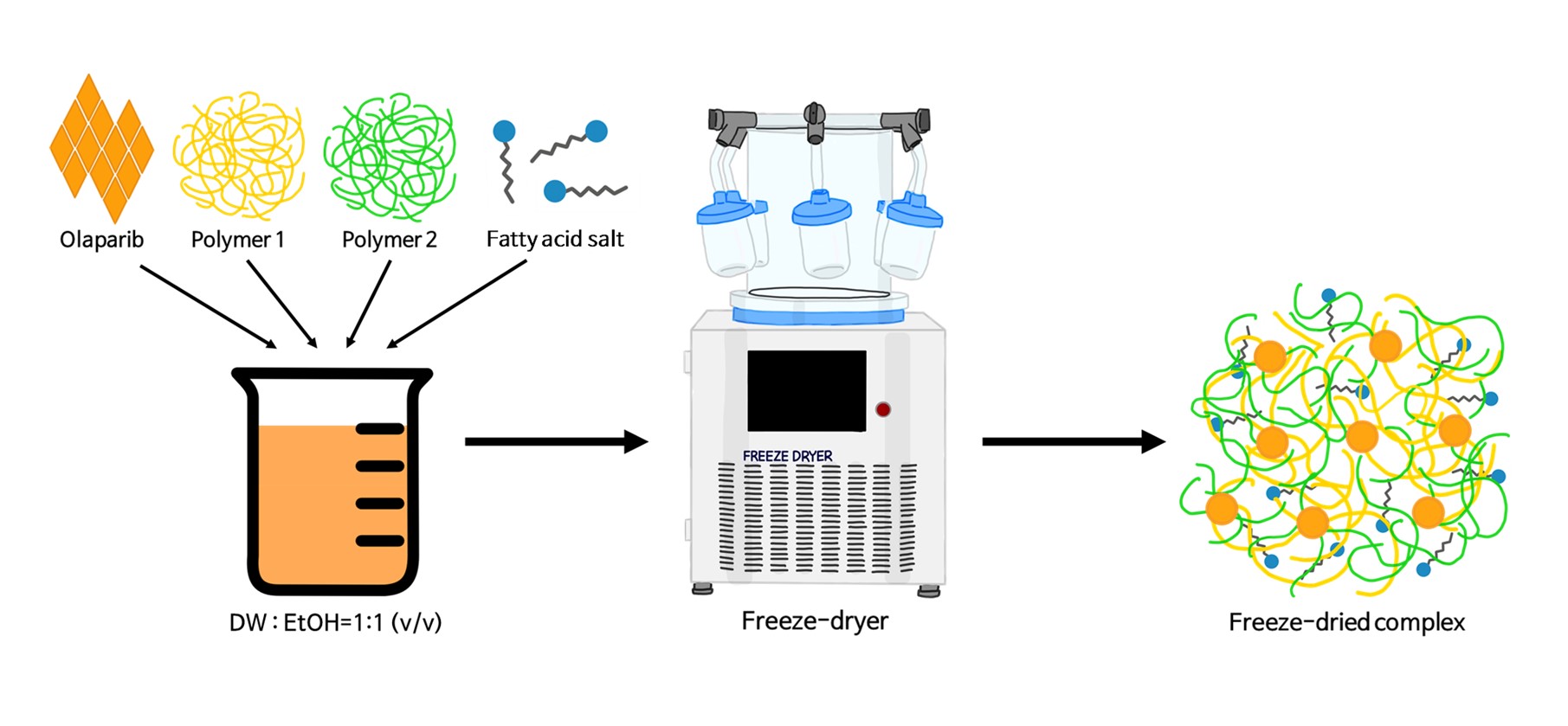 Olaparib
Polymer 1
Polymer 2
Fatty acid salt

DW : EtOH=1:1 (v/v)

FREEZE DRYER

Freeze-dryer

Freeze-dried complex