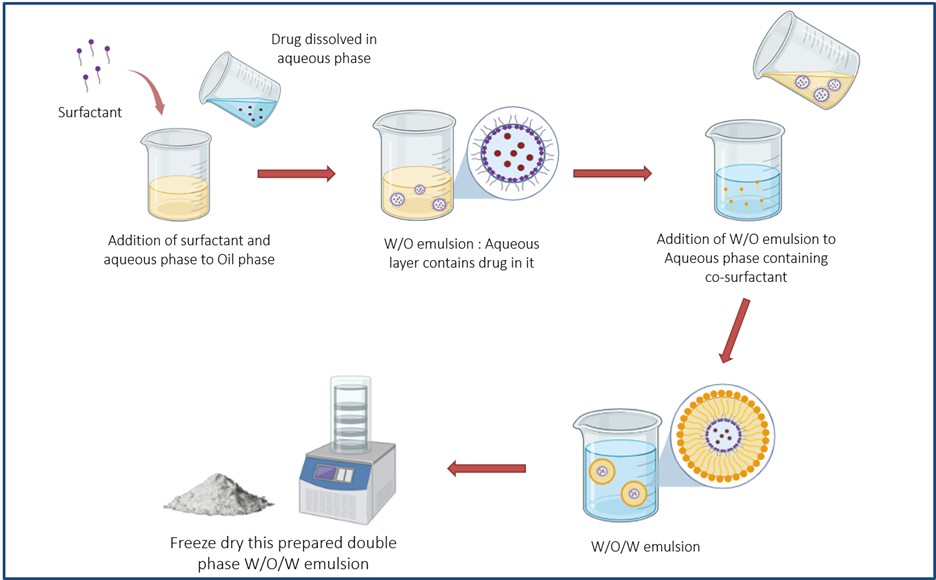 Surfactant

Drug dissolved in aqueous phase

Addition of surfactant and aqueous phase to Oil phase

W/O emulsion : Aqueous layer contains drug in it

Addition of W/O emulsion to Aqueous phase containing co-surfactant

W/O/W emulsion

Freeze dry this prepared double phase W/O/W emulsion