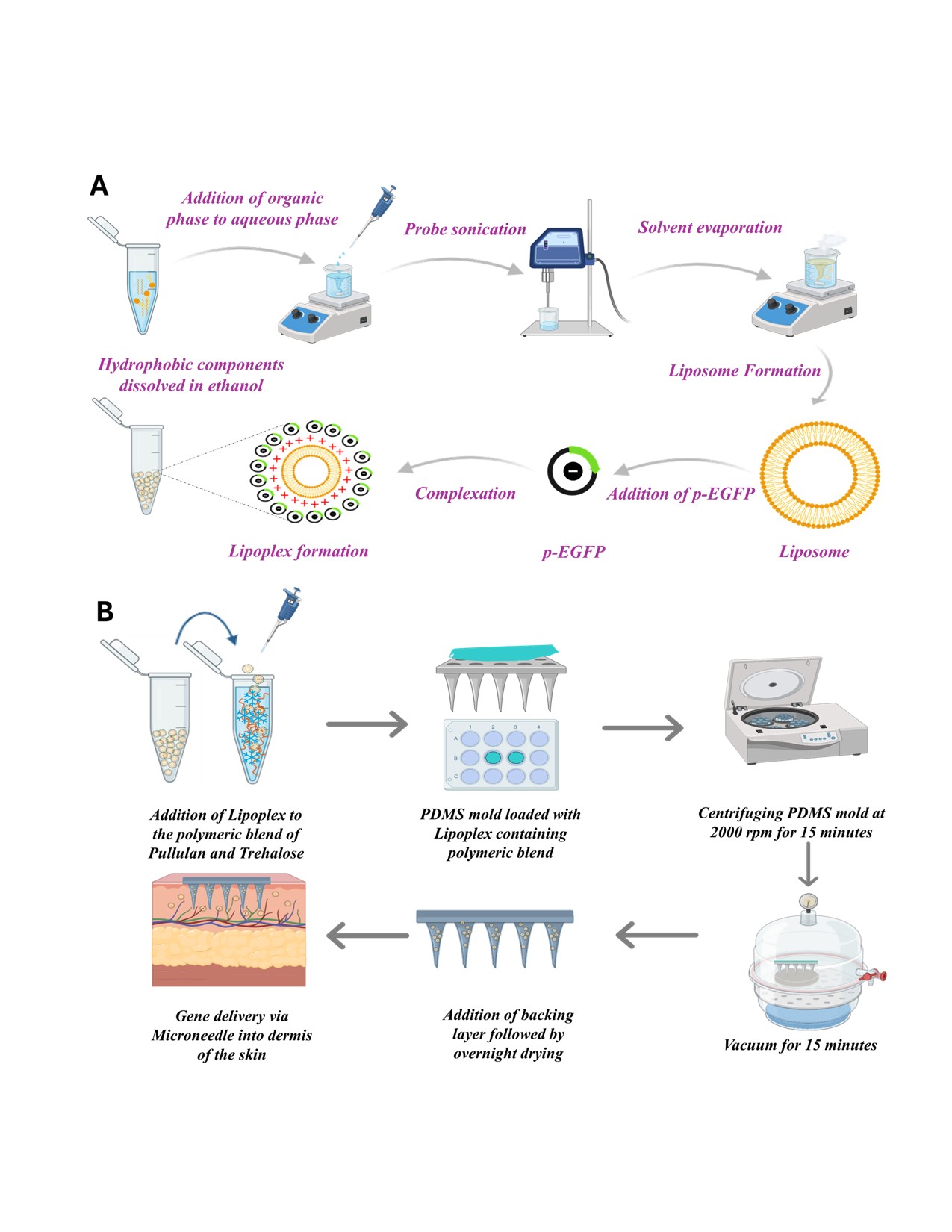 A

Addition of organic phase to aqueous phase

Probe sonication

Solvent evaporation

Hydrophobic components dissolved in ethanol

Liposome Formation

Complexation

Addition of p-EGFP

Lipoplex formation

p-EGFP

Liposome

B

1 2 3 4
A
B
C

Addition of Lipoplex to the polymeric blend of Pullulan and Trehalose

PDMS mold loaded with Lipoplex containing polymeric blend

Centrifuging PDMS mold at 2000 rpm for 15 minutes

Gene delivery via Microneedle into dermis of the skin

Addition of backing layer followed by overnight drying

Vacuum for 15 minutes