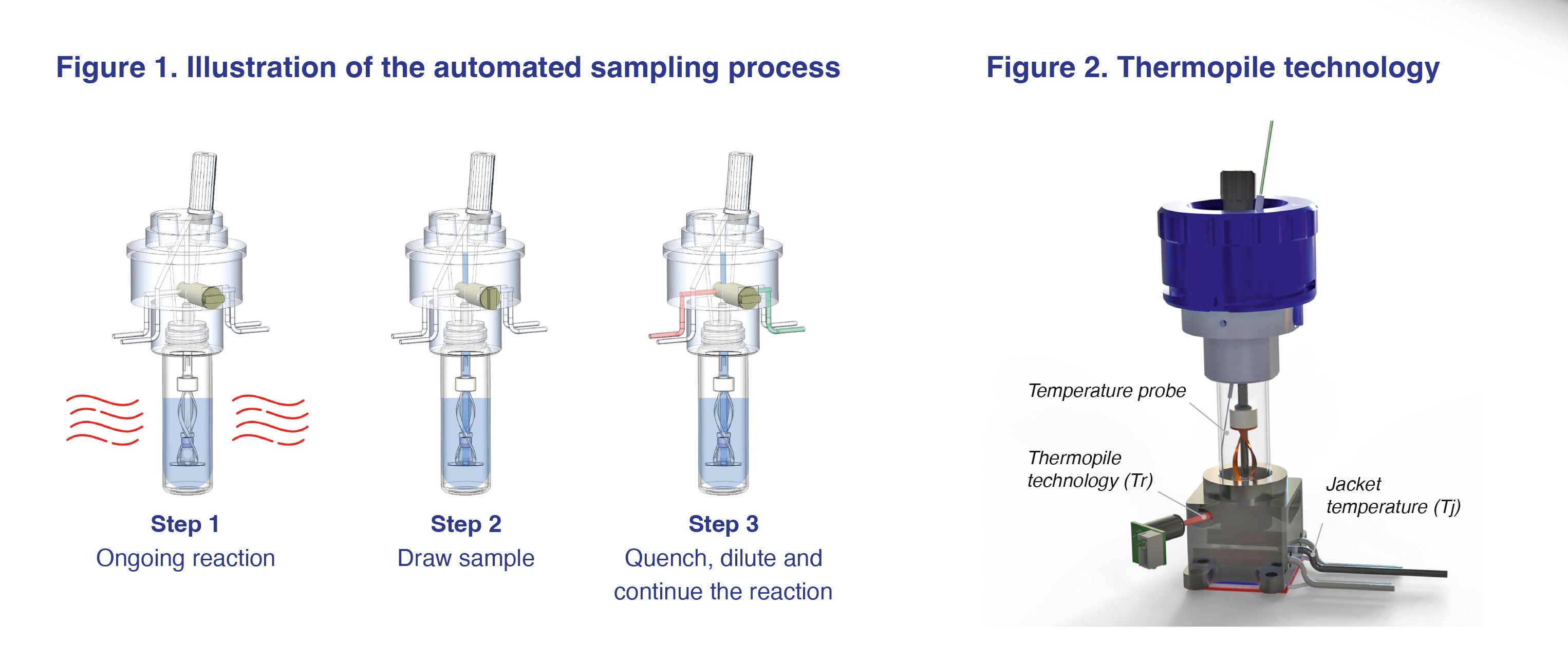 Figure 1. Illustration of the automated sampling process

Step 1
Ongoing reaction

Step 2
Draw sample

Step 3
Quench, dilute and continue the reaction

Figure 2. Thermopile technology

Temperature probe

Thermopile technology (Tr)

Jacket temperature (Tj)